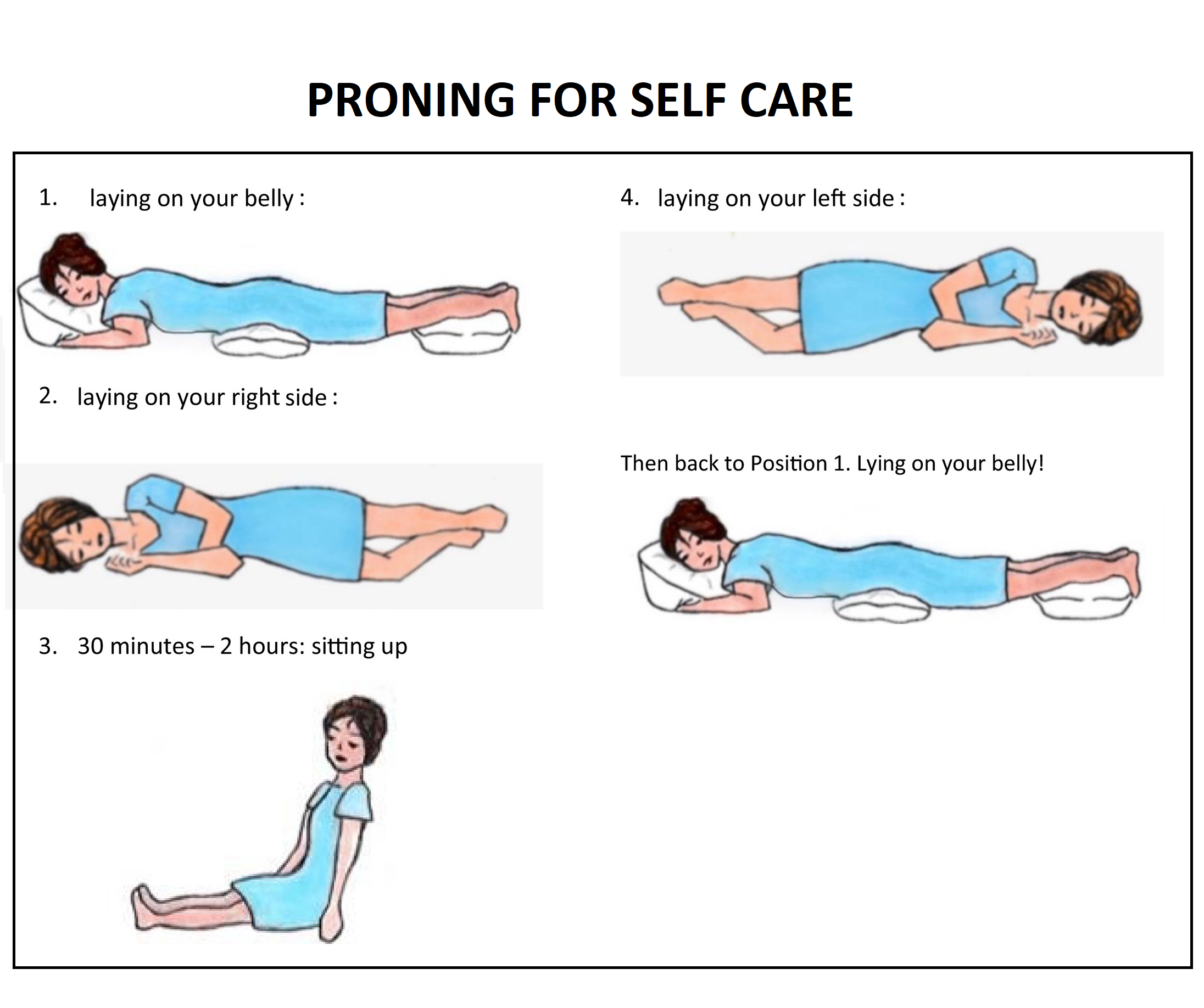 PRONING FOR SELF CARE

1. laying on your belly :

2. laying on your right side :

3. 30 minutes – 2 hours: sitting up

4. laying on your left side :

Then back to Position 1. Lying on your belly!